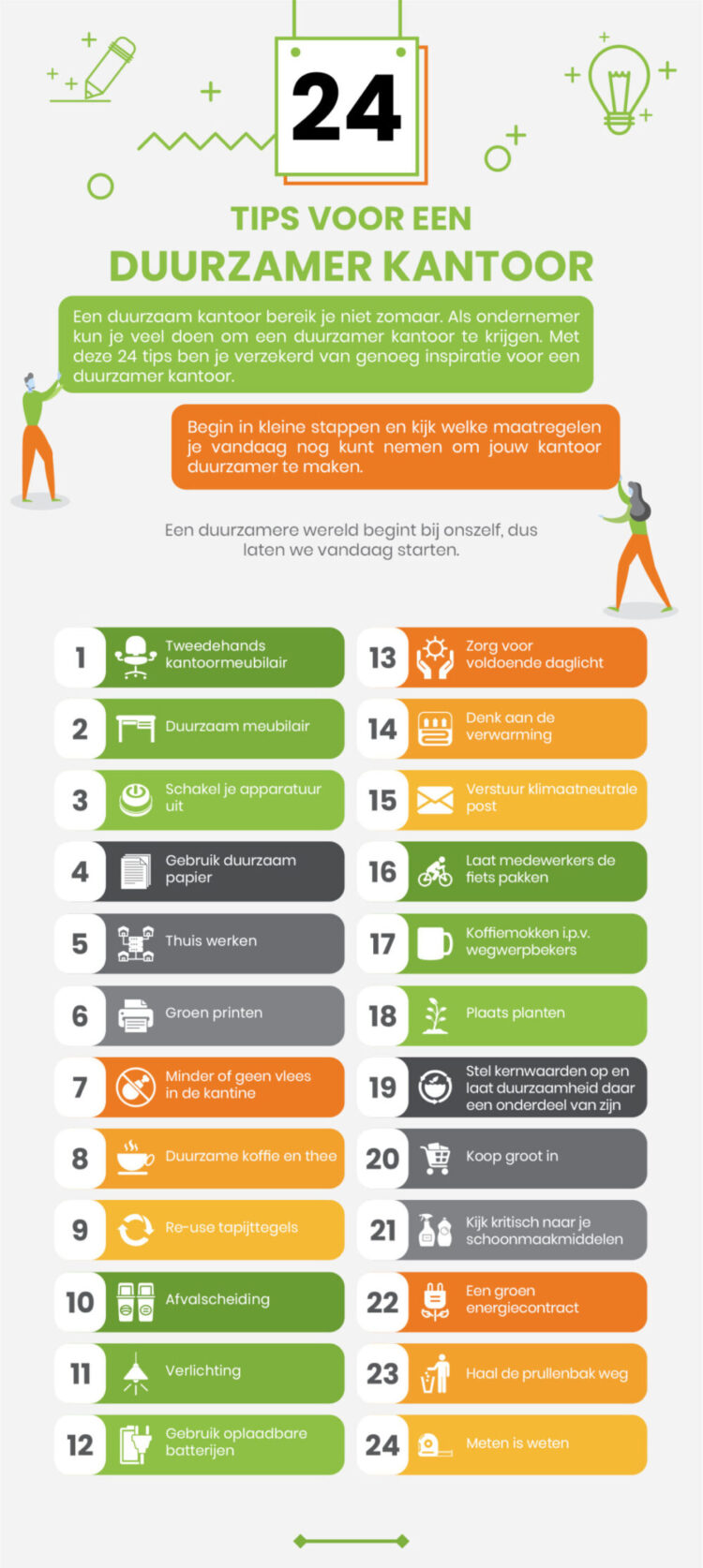 24

TIPS VOOR EEN
DUURZAMER KANTOOR

Een duurzaam kantoor bereik je niet zomaar. Als ondernemer kun je veel doen om een duurzamer kantoor te krijgen. Met deze 24 tips ben je verzekerd van genoeg inspiratie voor een duurzamer kantoor.

Begin in kleine stappen en kijk welke maatregelen je vandaag nog kunt nemen om jouw kantoor duurzamer te maken.

Een duurzamere wereld begint bij onszelf, dus laten we vandaag starten.

1 Tweedehands kantoormeubilair
2 Duurzaam meubilair
3 Schakel je apparatuur uit
4 Gebruik duurzaam papier
5 Thuis werken
6 Groen printen
7 Minder of geen vlees in de kantine
8 Duurzame koffie en thee
9 Re-use tapijttegels
10 Afvalscheiding
11 Verlichting
12 Gebruik oplaadbare batterijen

13 Zorg voor voldoende daglicht
14 Denk aan de verwarming
15 Verstuur klimaatneutrale post
16 Laat medewerkers de fiets pakken
17 Koffiemokken i.p.v. wegwerpbekers
18 Plaats planten
19 Stel kernwaarden op en laat duurzaamheid daar een onderdeel van zijn
20 Koop groot in
21 Kijk kritisch naar je schoonmaakmiddelen
22 Een groen energiecontract
23 Haal de prullenbak weg
24 Meten is weten